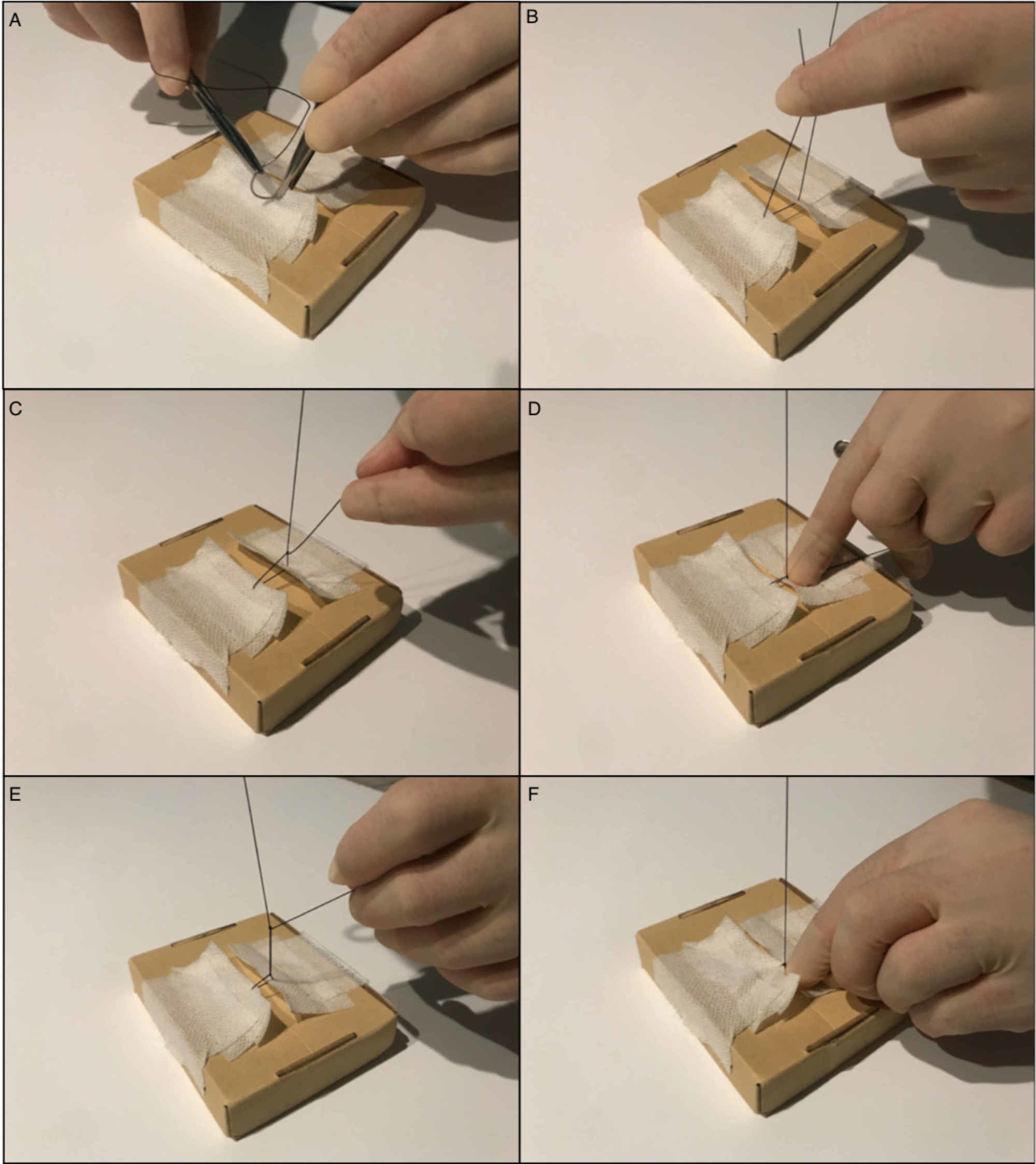 A

B

C

D

E

F