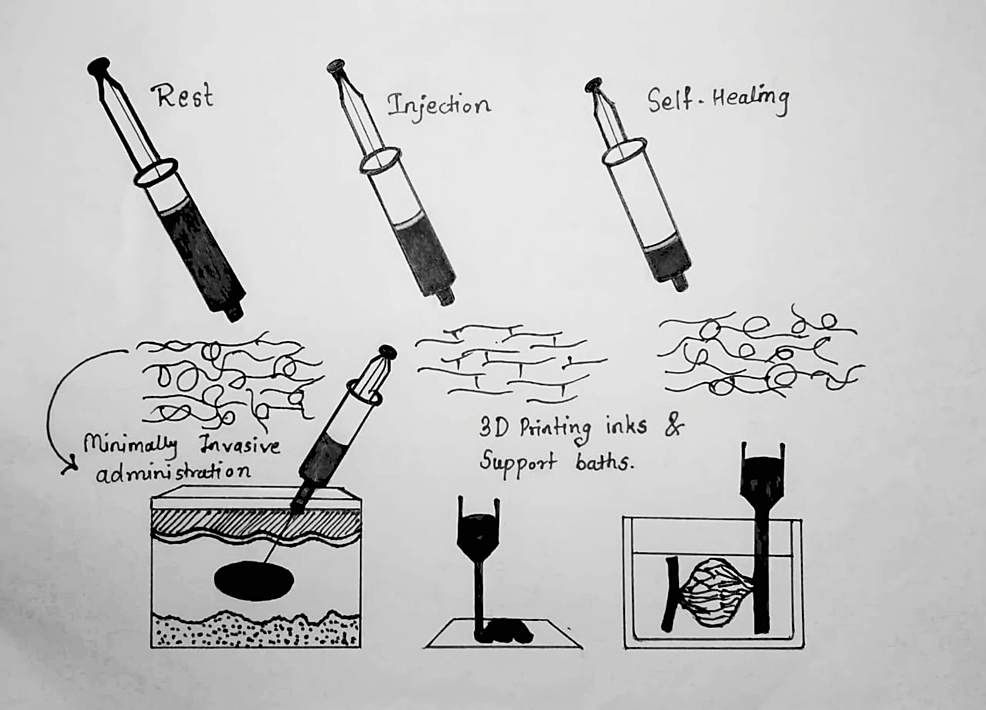 Rest

Injection

Self-Healing

Minimally Invasive administration

3D Printing inks & Support baths.