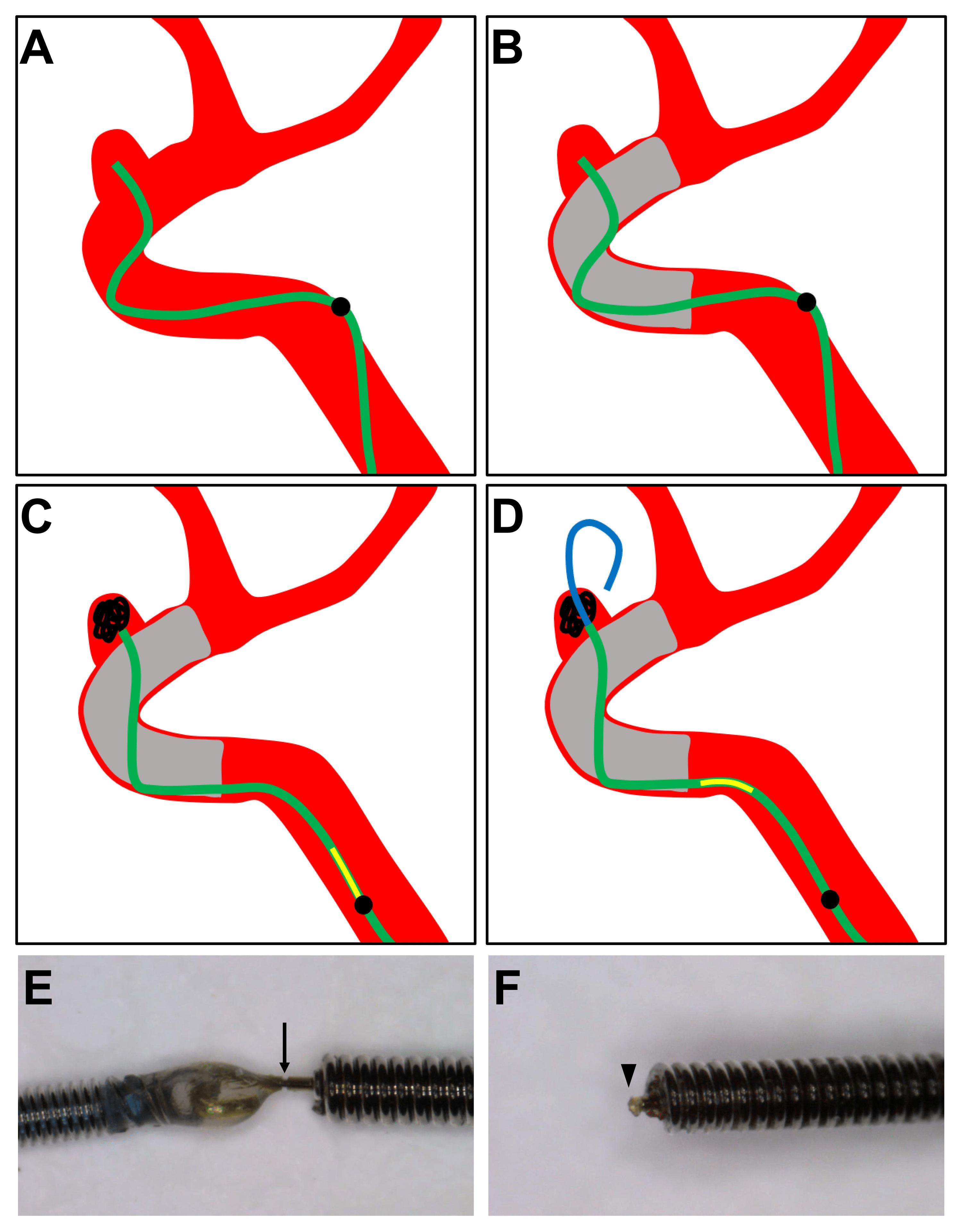 A

B

C

D

E

F