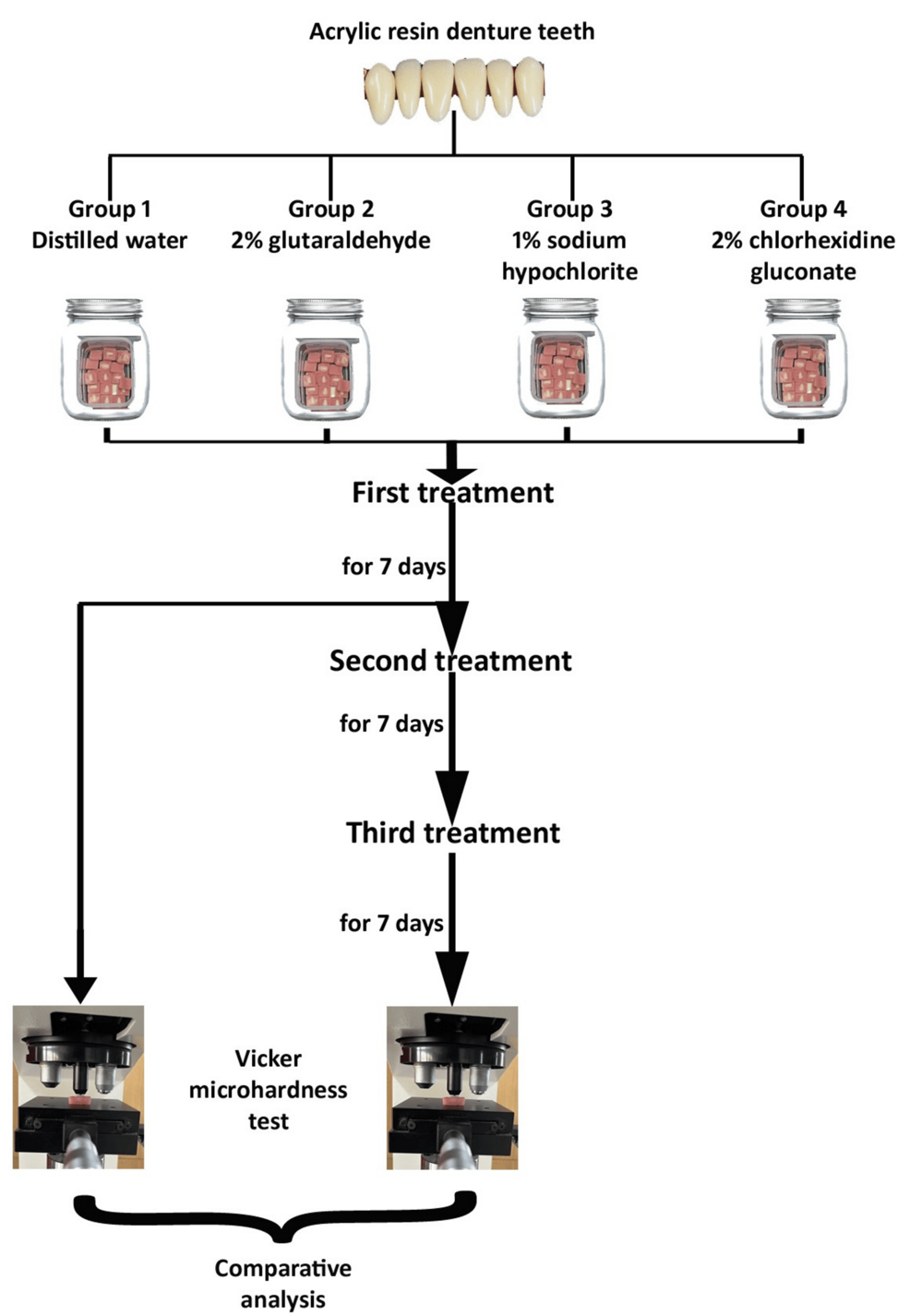 Acrylic resin denture teeth

Group 1
Distilled water

Group 2
2% glutaraldehyde

Group 3
1% sodium
hypochlorite

Group 4
2% chlorhexidine
gluconate

First treatment

for 7 days

Second treatment

for 7 days

Third treatment

for 7 days

Vicker
microhardness
test

Comparative
analysis