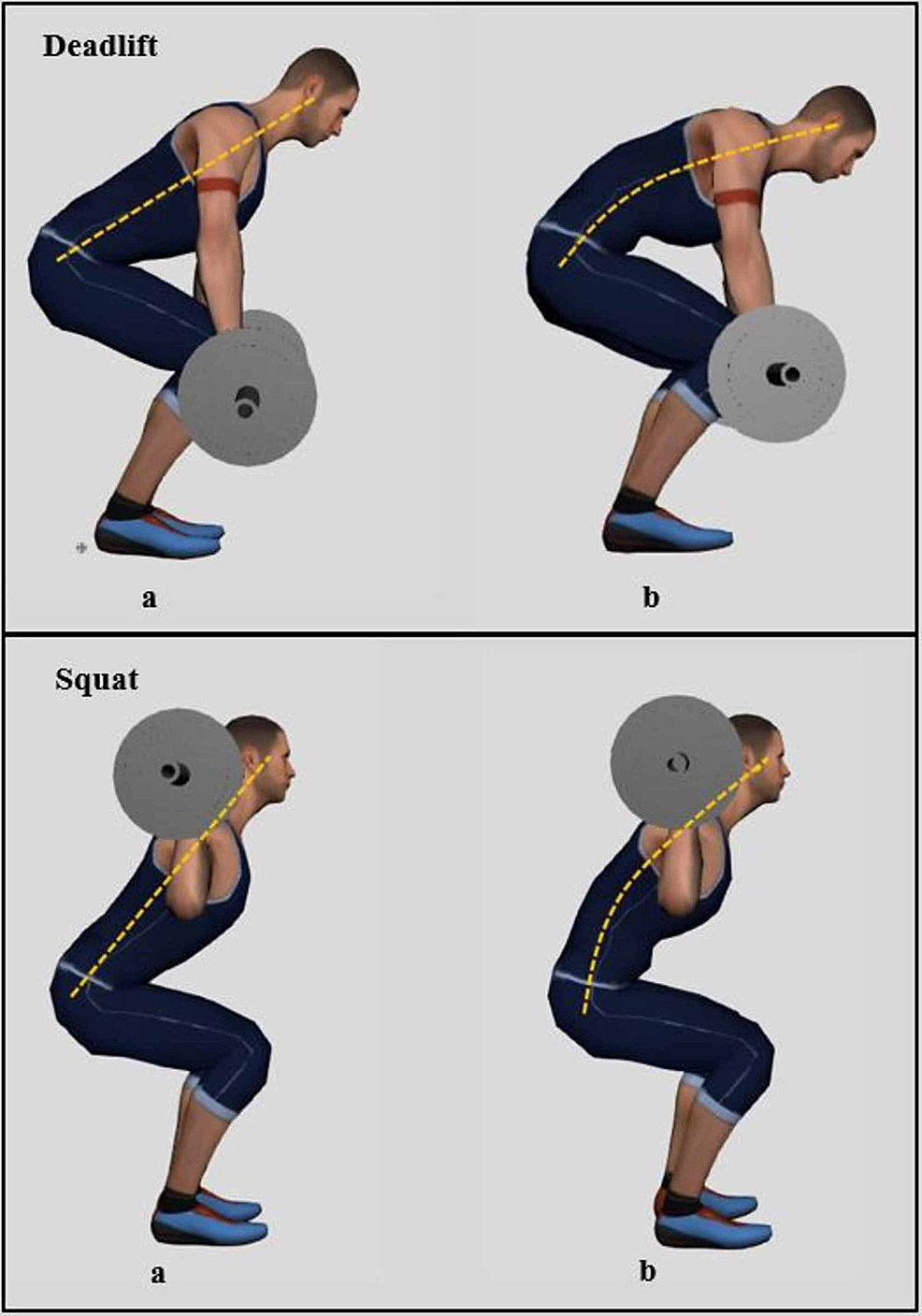 Deadlift

a

b

Squat

a

b